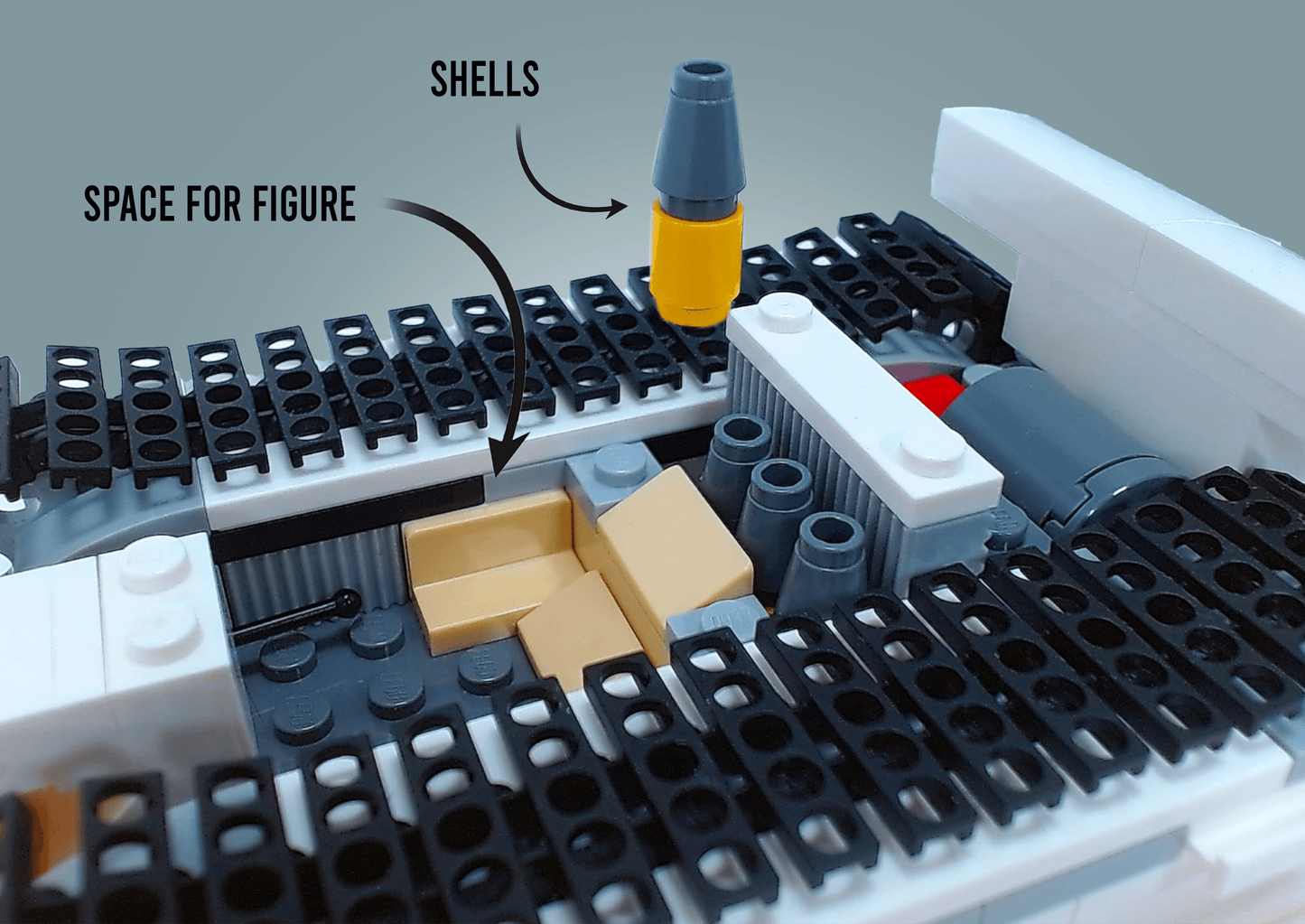 SHELLS

SPACE FOR FIGURE